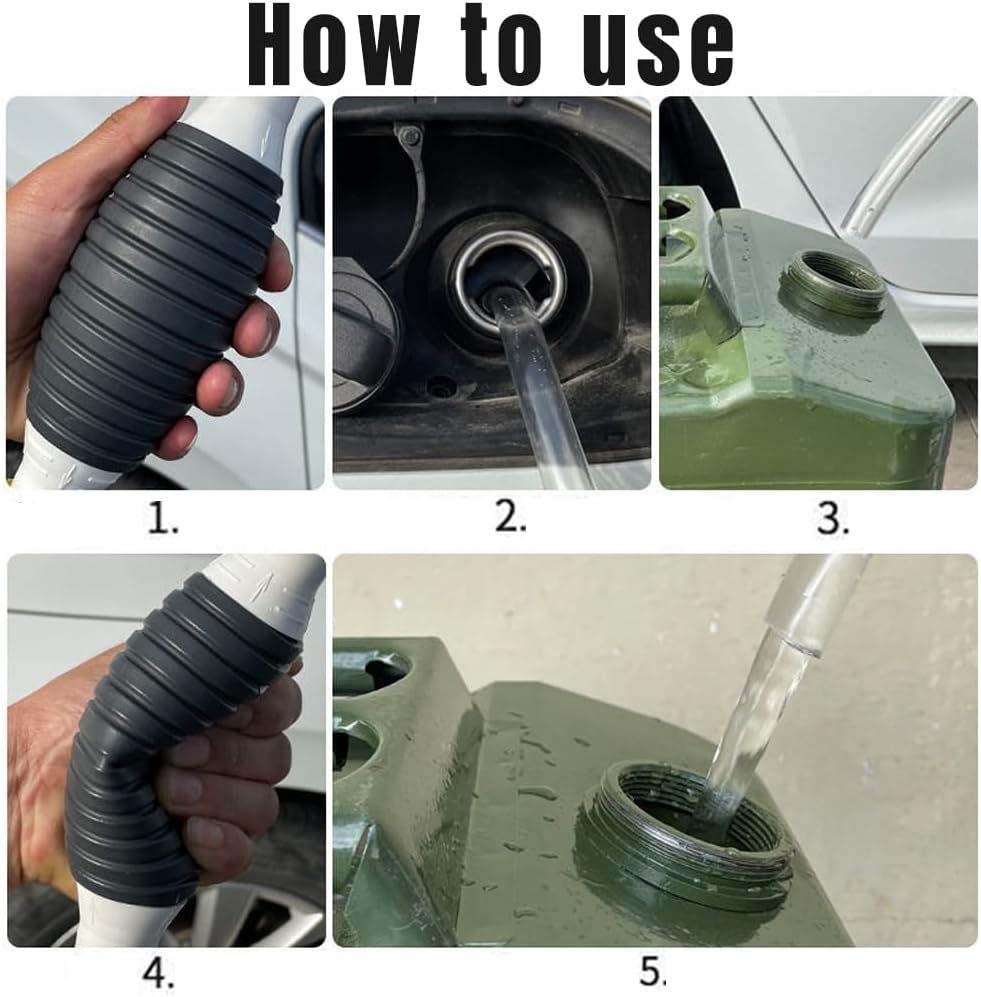 How to use

1.

2.

3.

4.

5.